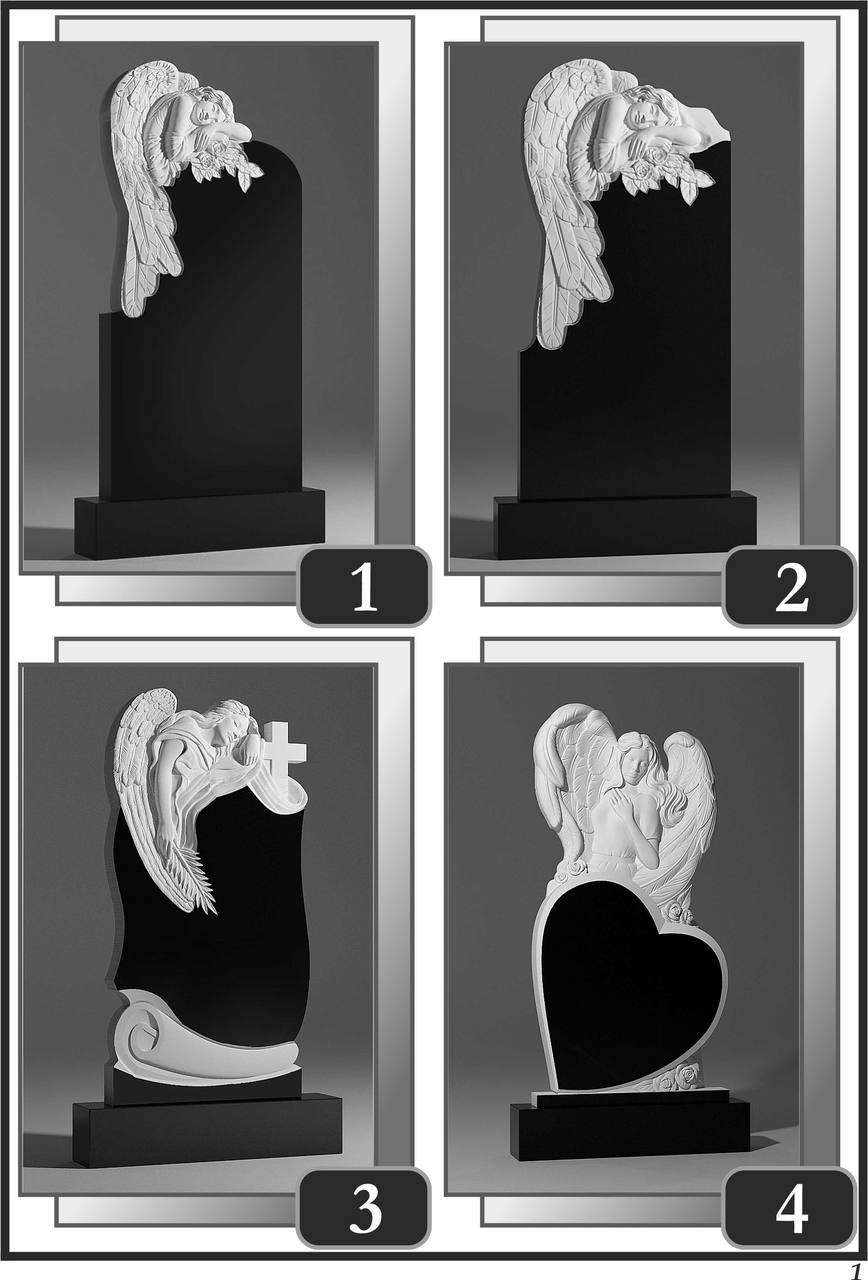 1

2

3

4

1